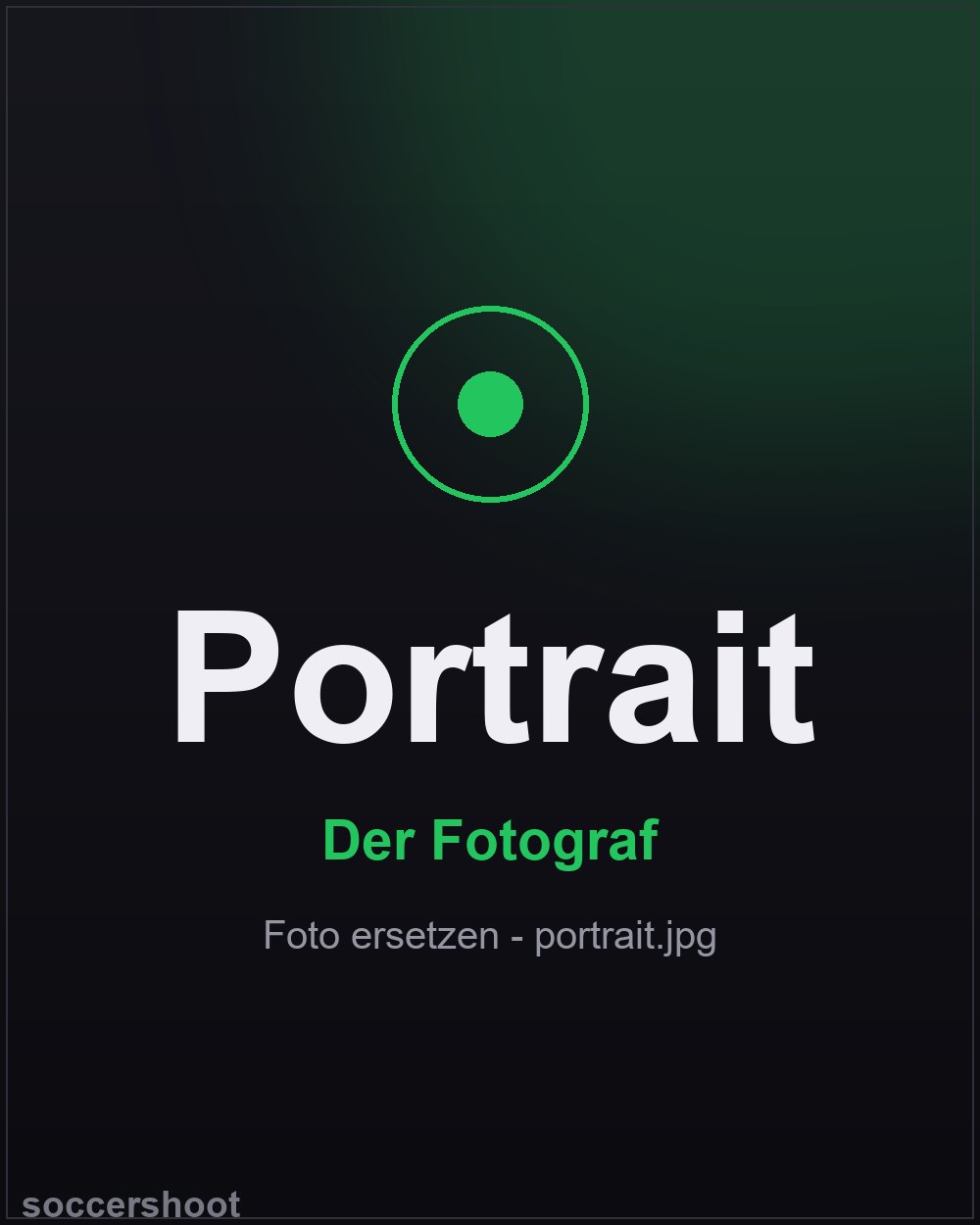 Portrait

Der Fotograf

Foto ersetzen - portrait.jpg

soccershoot